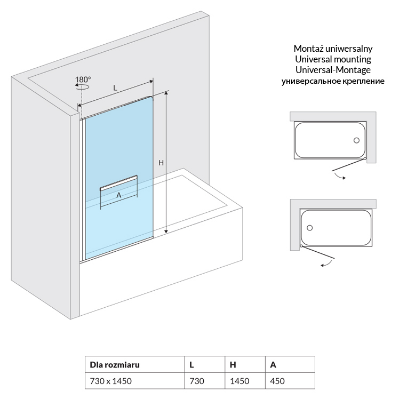 180°
L
H
A

Montaż uniwersalny
Universal mounting
Universal-Montage
универсальное крепление

| Dla rozmiaru | L | H | A |
|---|---|---|---|
| 730 x 1450 | 730 | 1450 | 450 |